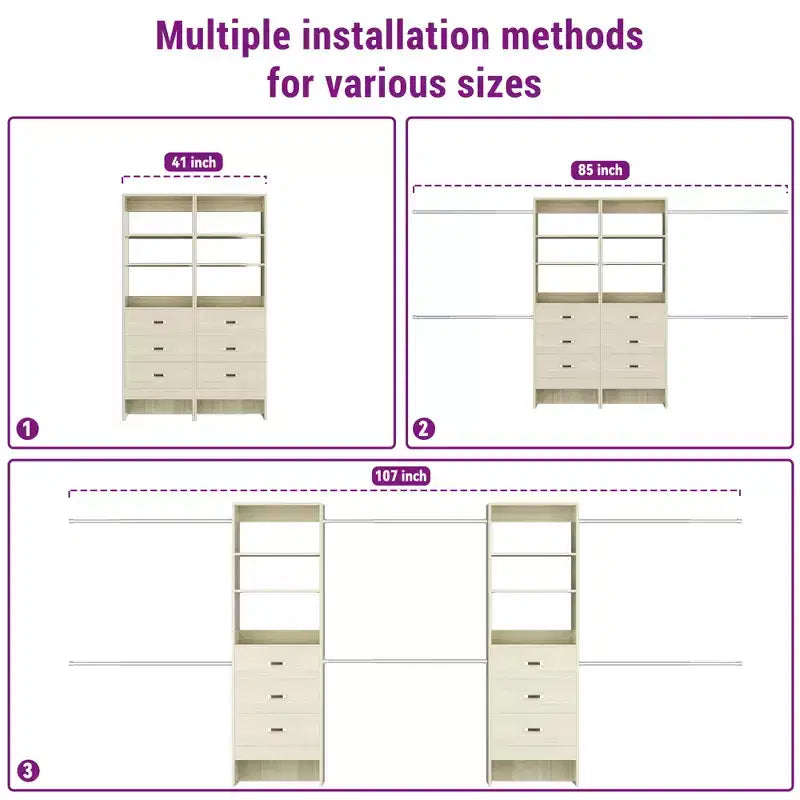 Multiple installation methods for various sizes

41 inch

1

85 inch

2

107 inch

3